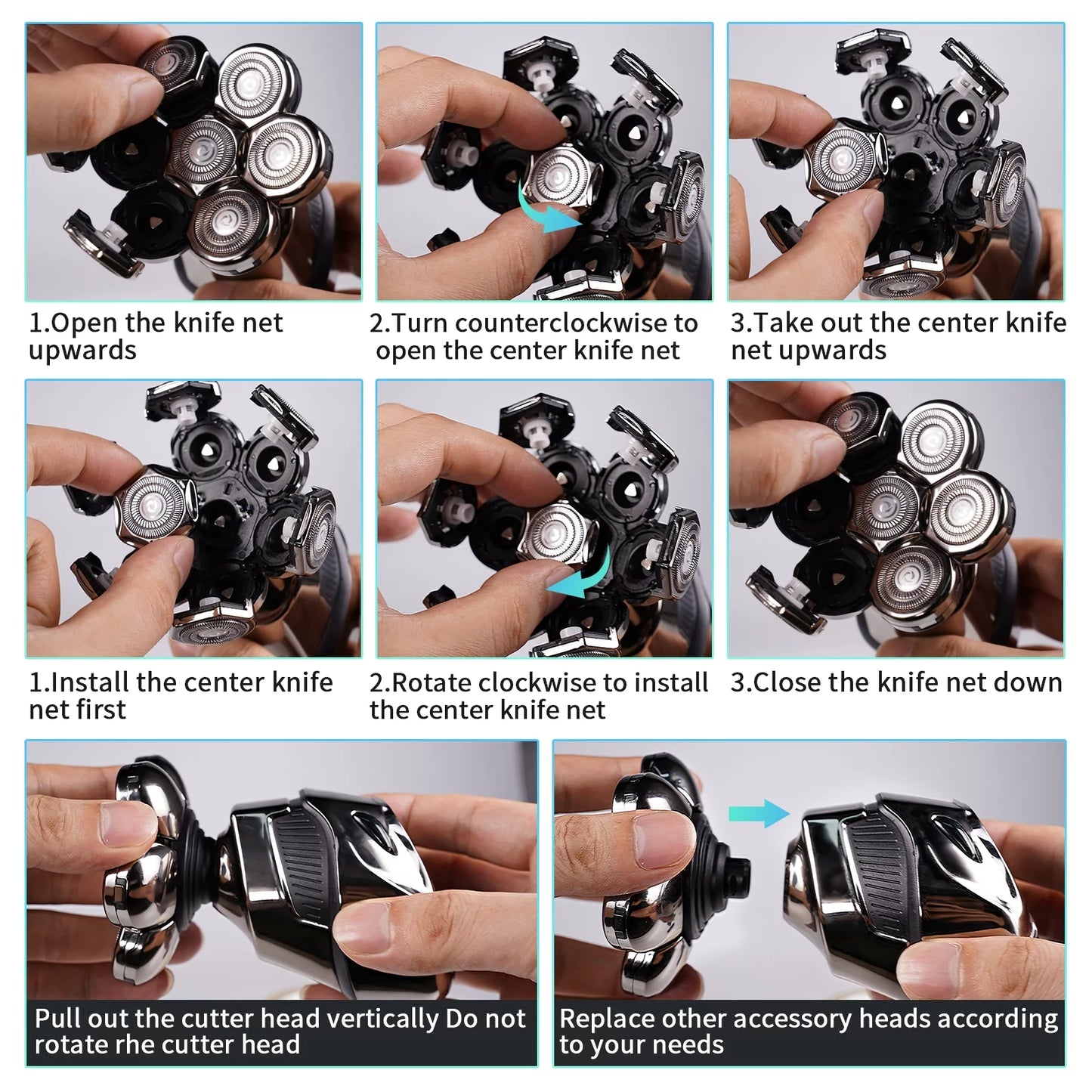 1.Open the knife net upwards

2.Turn counterclockwise to open the center knife net

3.Take out the center knife net upwards

1.Install the center knife net first

2.Rotate clockwise to install the center knife net

3.Close the knife net down

Pull out the cutter head vertically Do not rotate rhe cutter head

Replace other accessory heads according to your needs